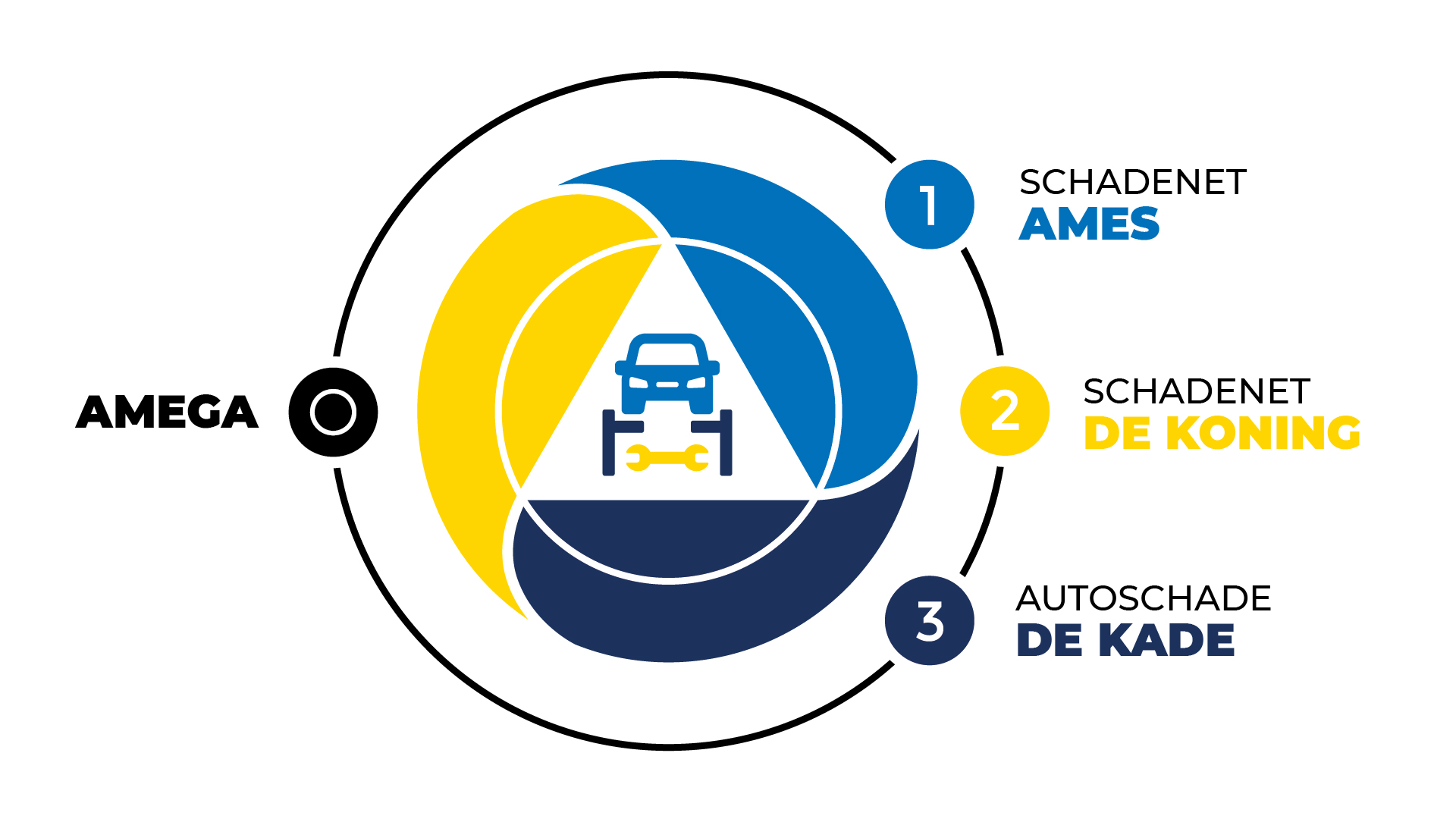 AMEGA

1
SCHADENET
AMES

2
SCHADENET
DE KONING

3
AUTOSCHADE
DE KADE